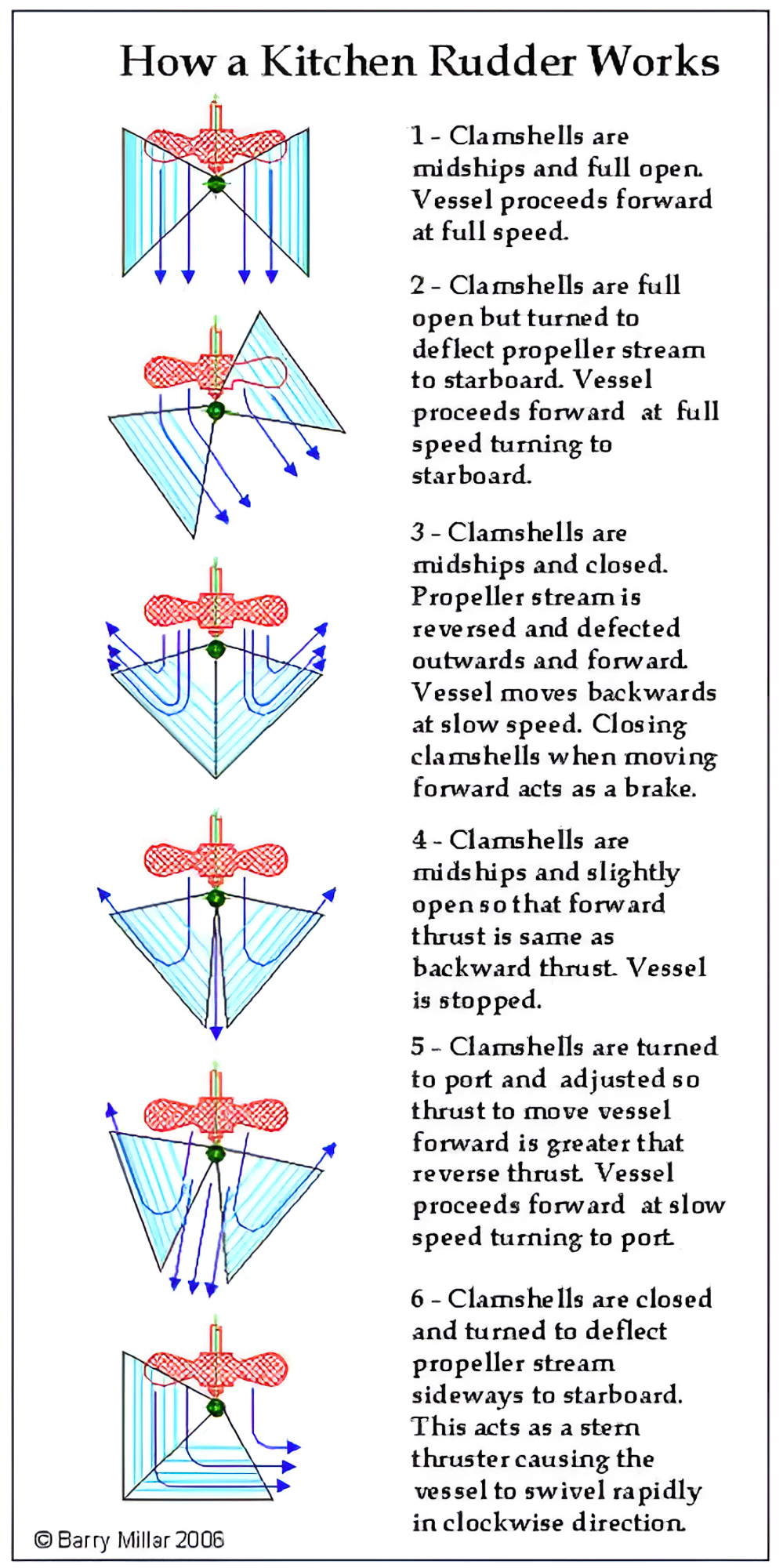 How a Kitchen Rudder Works

1 - Clamshells are midships and full open. Vessel proceeds forward at full speed.

2 - Clamshells are full open but turned to deflect propeller stream to starboard. Vessel proceeds forward at full speed turning to starboard.

3 - Clamshells are midships and closed. Propeller stream is reversed and defected outwards and forward. Vessel moves backwards at slow speed. Closing clamshells when moving forward acts as a brake.

4 - Clamshells are midships and slightly open so that forward thrust is same as backward thrust. Vessel is stopped.

5 - Clamshells are turned to port and adjusted so thrust to move vessel forward is greater that reverse thrust. Vessel proceeds forward at slow speed turning to port.

6 - Clamshells are closed and turned to deflect propeller stream sideways to starboard. This acts as a stern thruster causing the vessel to swivel rapidly in clockwise direction.

© Barry Millar 2006